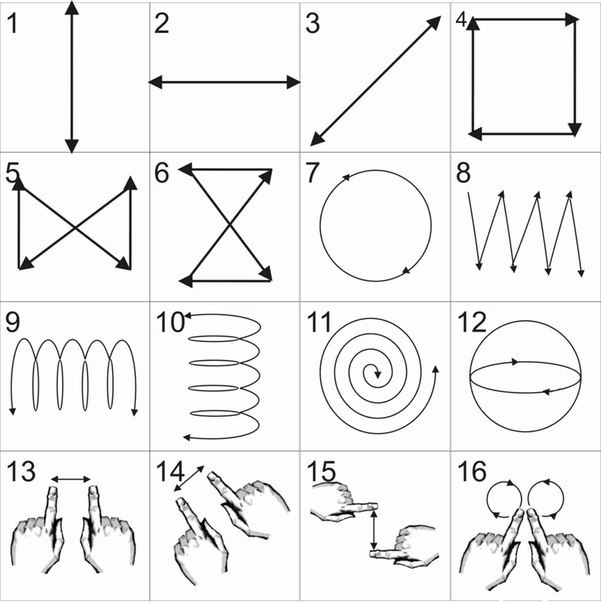 1
2
3
4
5
6
7
8
9
10
11
12
13
14
15
16